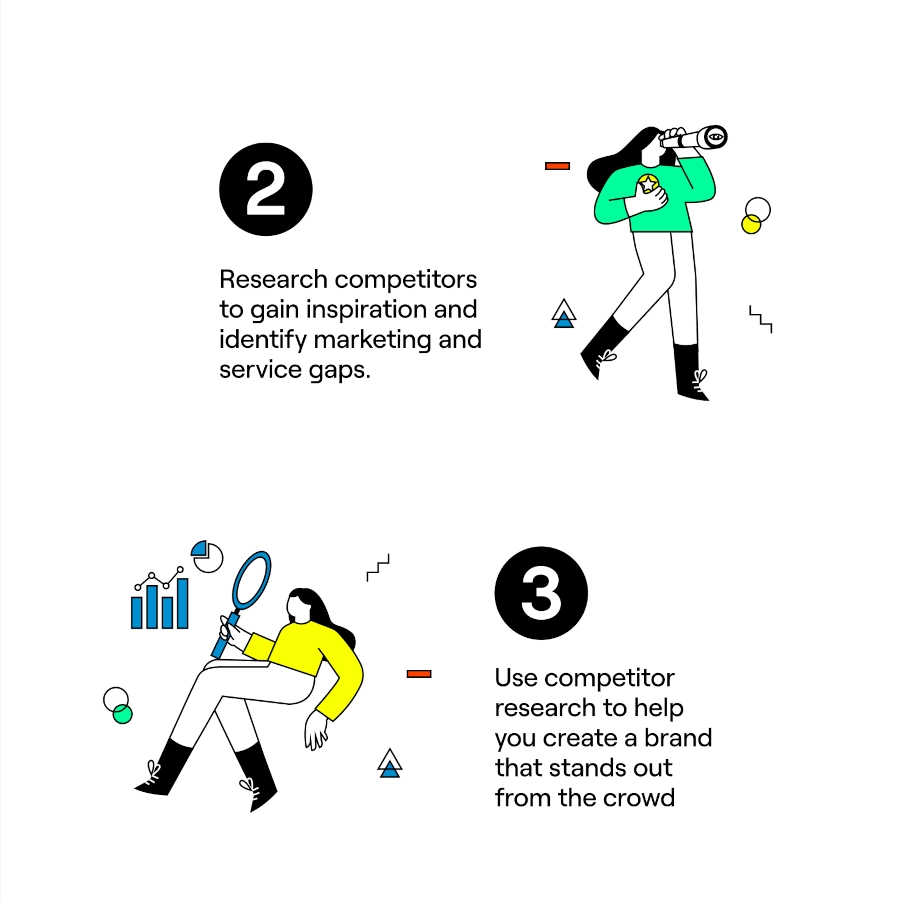 2

Research competitors to gain inspiration and identify marketing and service gaps.

3

Use competitor research to help you create a brand that stands out from the crowd