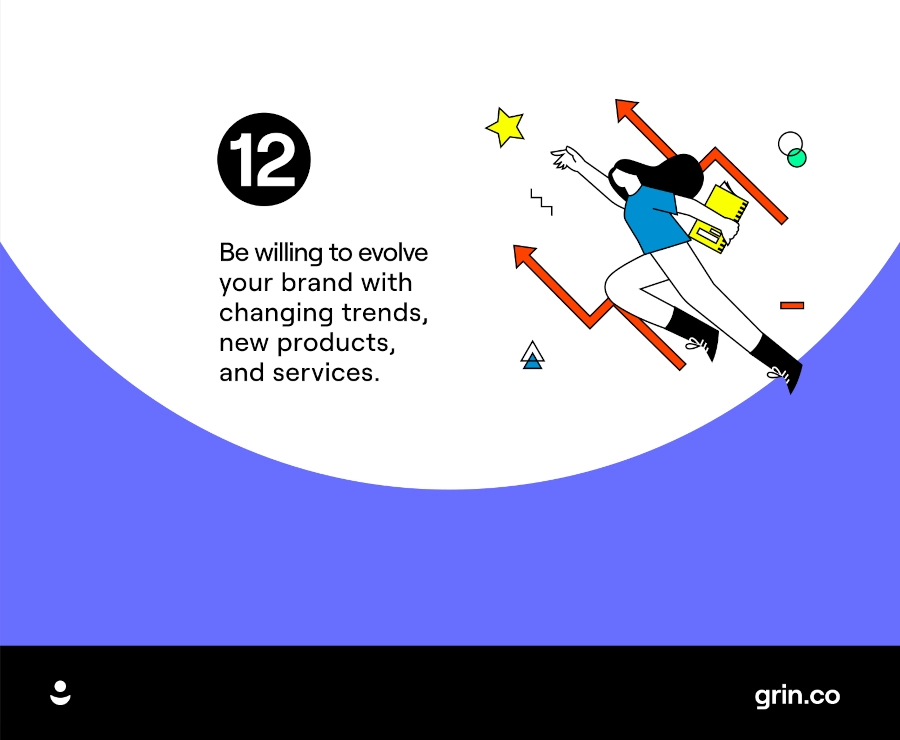 12

Be willing to evolve your brand with changing trends, new products, and services.

grin.co